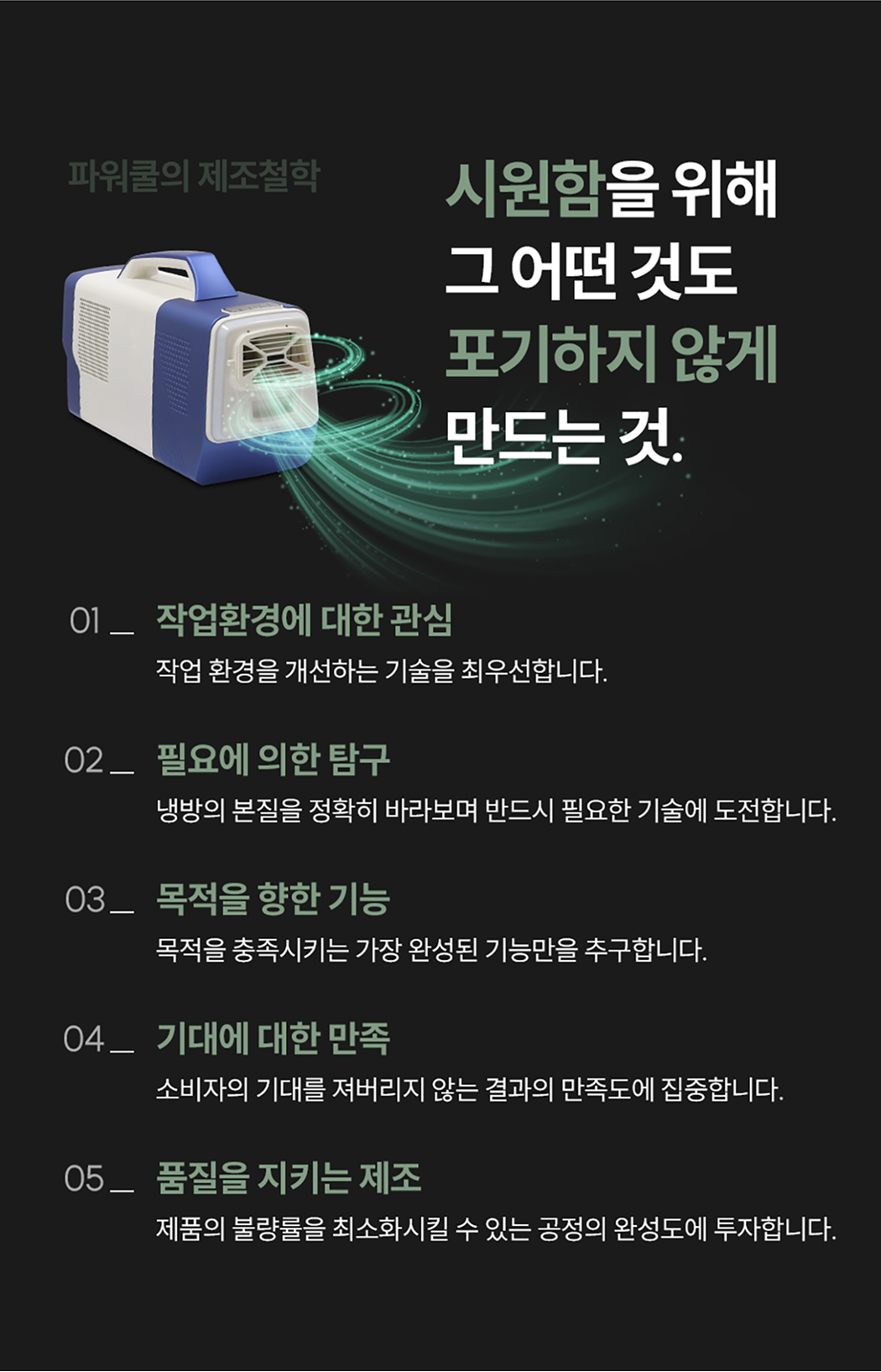 파워쿨의 제조철학

시원함을 위해
그 어떤 것도
포기하지 않게
만드는 것.

01 _ 작업환경에 대한 관심
작업 환경을 개선하는 기술을 최우선합니다.

02 _ 필요에 의한 탐구
냉방의 본질을 정확히 바라보며 반드시 필요한 기술에 도전합니다.

03 _ 목적을 향한 기능
목적을 충족시키는 가장 완성된 기능만을 추구합니다.

04 _ 기대에 대한 만족
소비자의 기대를 져버리지 않는 결과의 만족도에 집중합니다.

05 _ 품질을 지키는 제조
제품의 불량률을 최소화시킬 수 있는 공정의 완성도에 투자합니다.